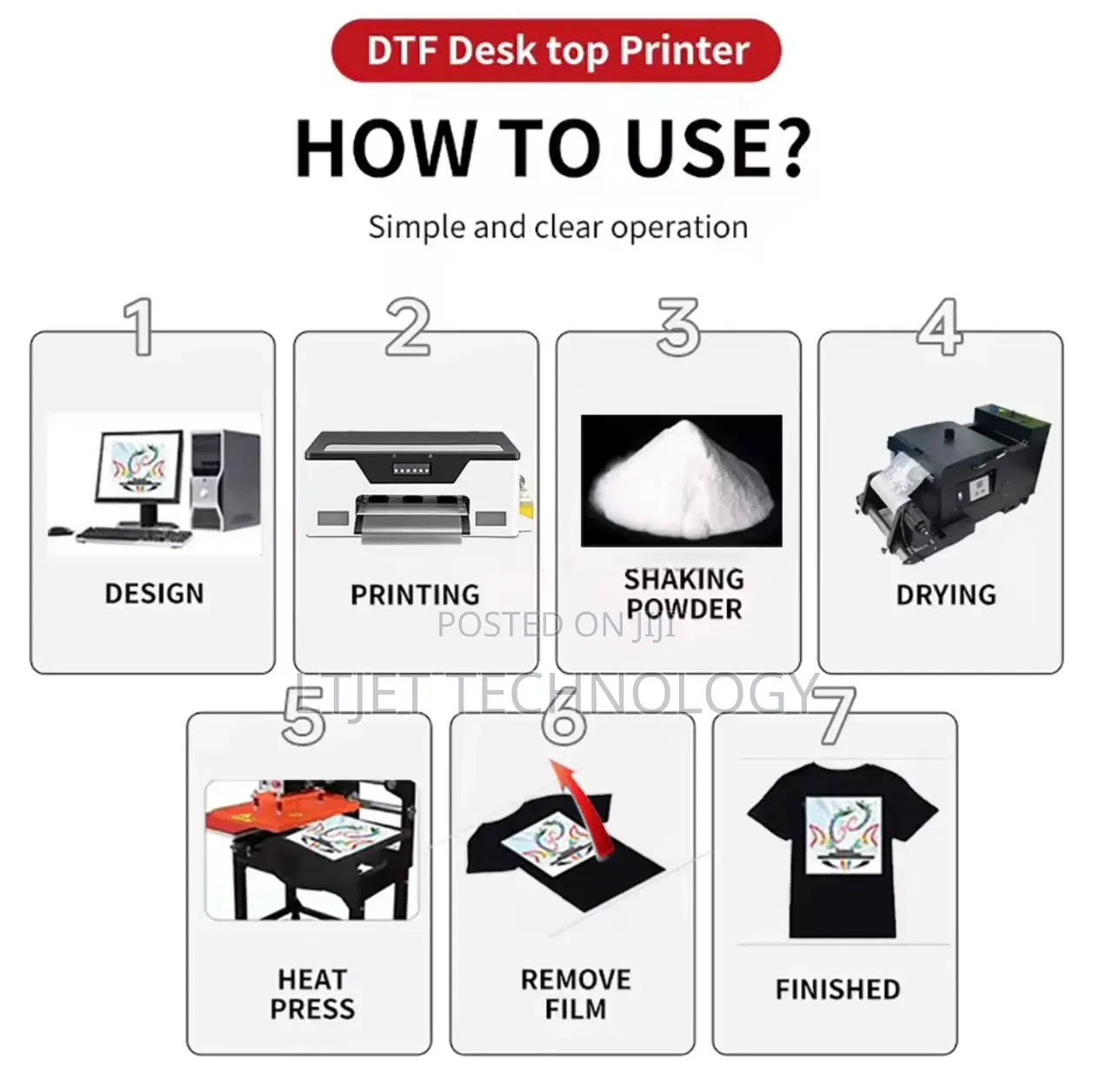 DTF Desk top Printer

HOW TO USE?

Simple and clear operation

1
DESIGN

2
PRINTING

3
SHAKING POWDER

4
DRYING

POSTED ON JIJI

ETJET TECHNOLOGY

5
HEAT PRESS

6
REMOVE FILM

7
FINISHED