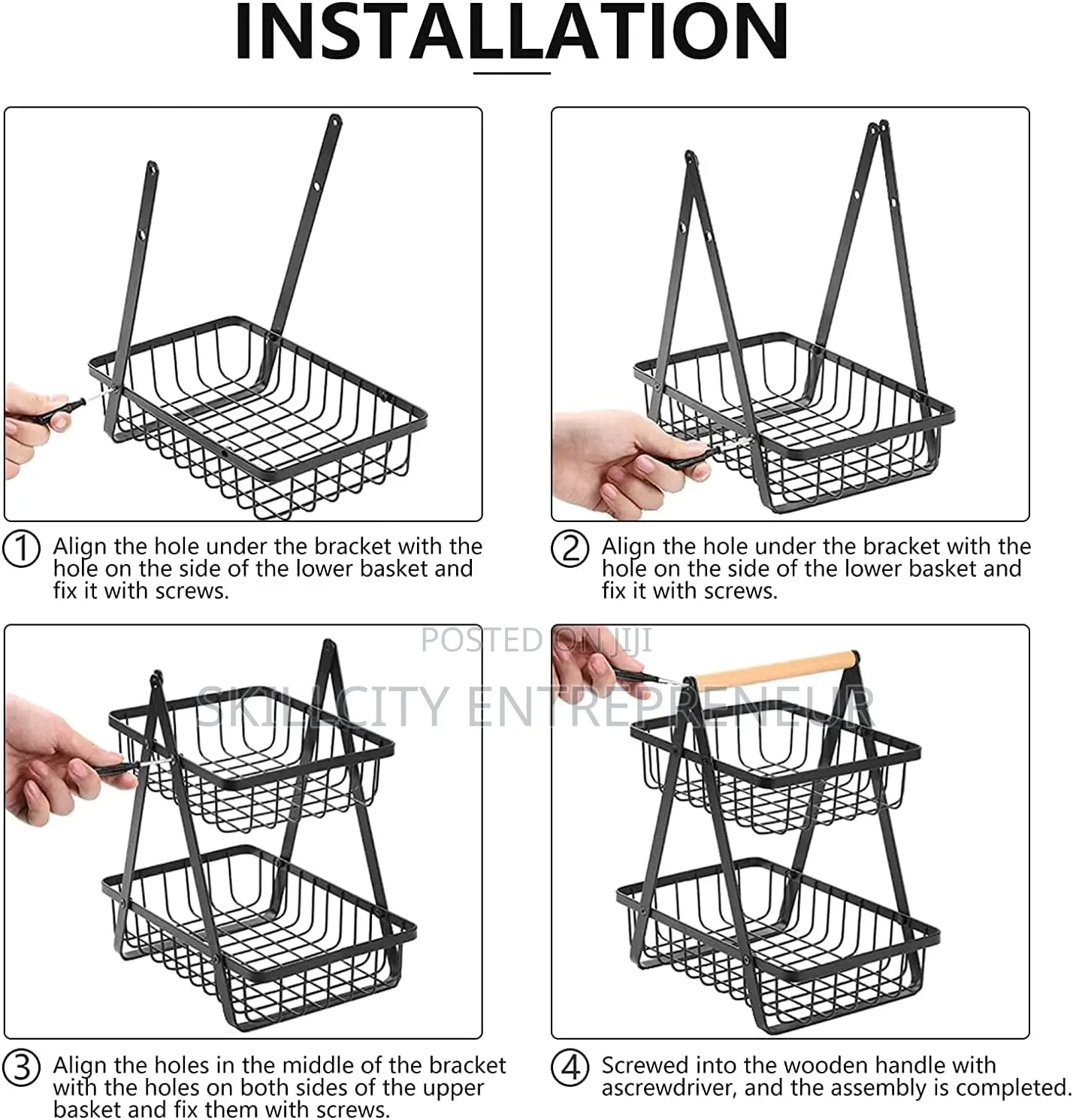 INSTALLATION

① Align the hole under the bracket with the hole on the side of the lower basket and fix it with screws.

② Align the hole under the bracket with the hole on the side of the lower basket and fix it with screws.

POSTED ON JIJI
SKILLCITY ENTREPRENEUR

③ Align the holes in the middle of the bracket with the holes on both sides of the upper basket and fix them with screws.

④ Screwed into the wooden handle with ascrewdriver, and the assembly is completed.