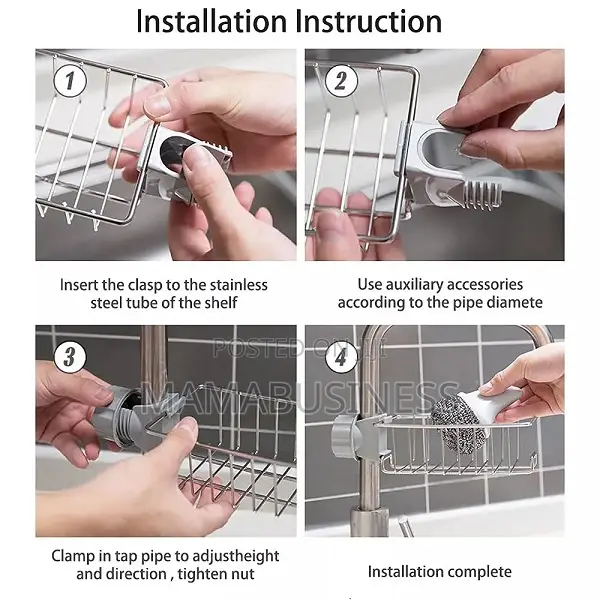 Installation Instruction

1

2

Insert the clasp to the stainless steel tube of the shelf

Use auxiliary accessories according to the pipe diamete

POSTED ON JIJI

MAMABUSINESS

3

4

Clamp in tap pipe to adjustheight and direction , tighten nut

Installation complete