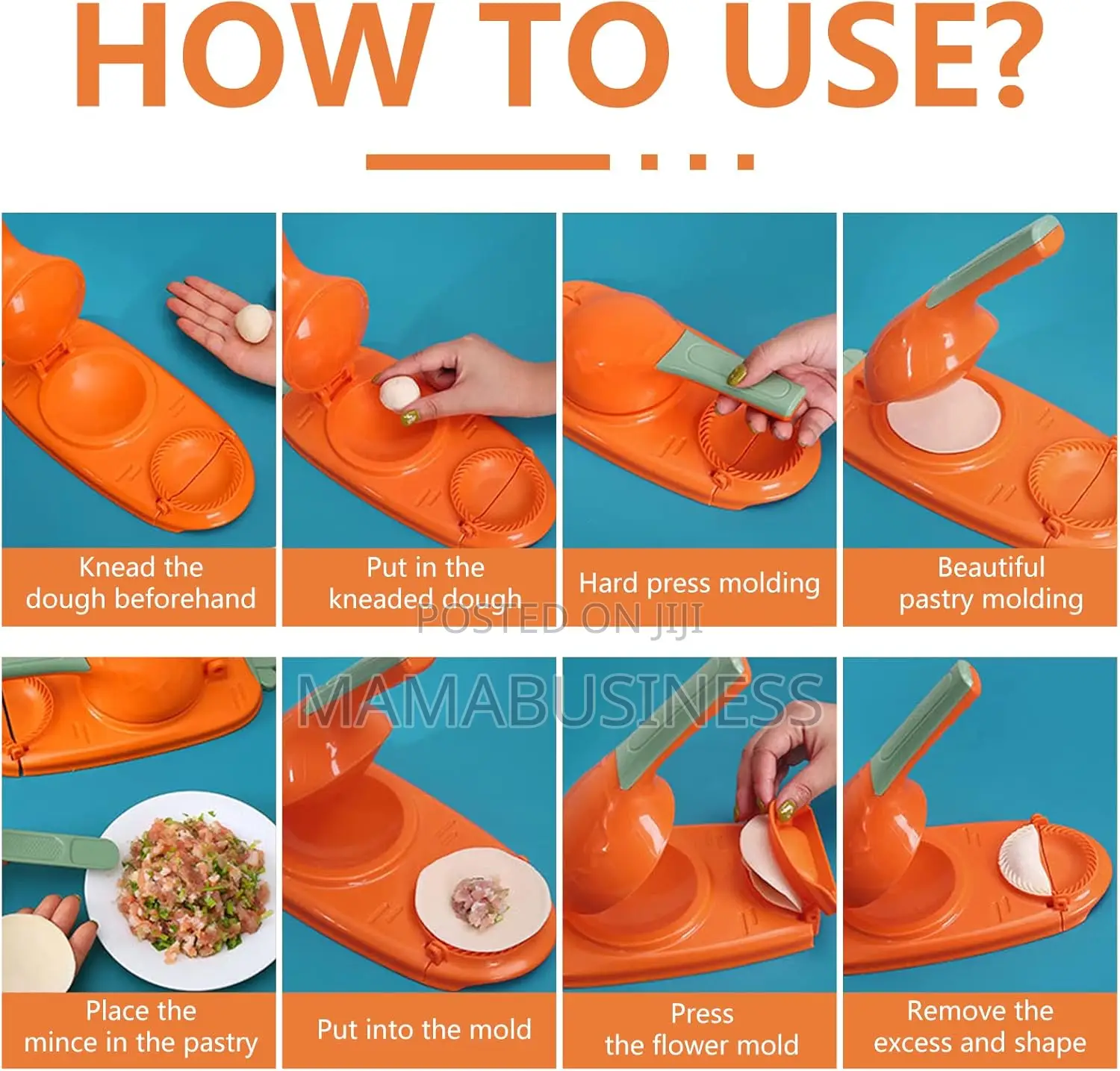 HOW TO USE?

Knead the dough beforehand

Put in the kneaded dough

Hard press molding

Beautiful pastry molding

POSTED ON JIJI

MAMABUSINESS

Place the mince in the pastry

Put into the mold

Press the flower mold

Remove the excess and shape