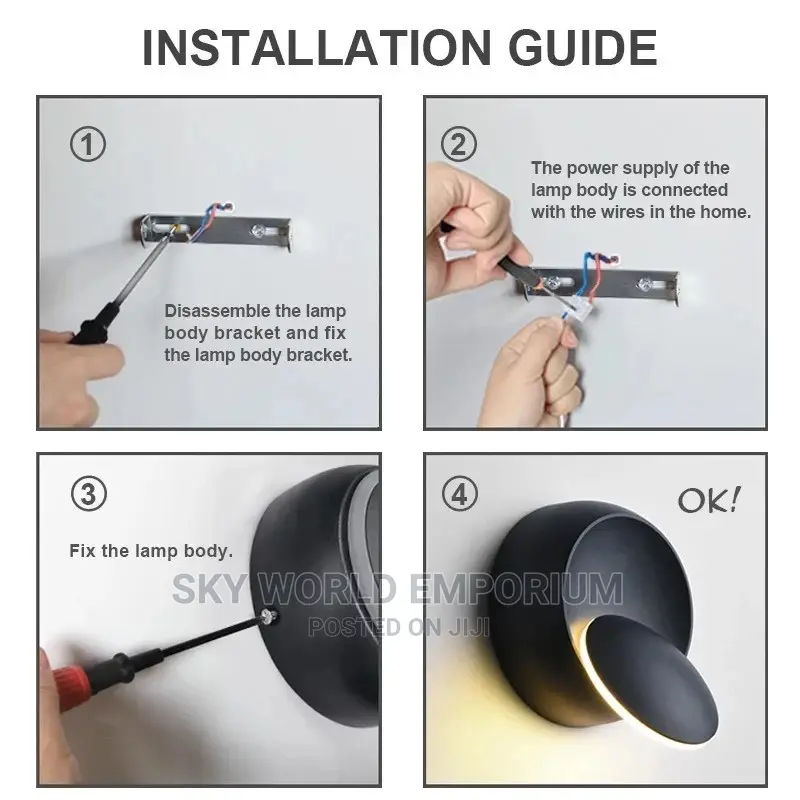 INSTALLATION GUIDE

①

Disassemble the lamp body bracket and fix the lamp body bracket.

②

The power supply of the lamp body is connected with the wires in the home.

③

Fix the lamp body.

④

OK!

SKY WORLD EMPORIUM
POSTED ON JIJI